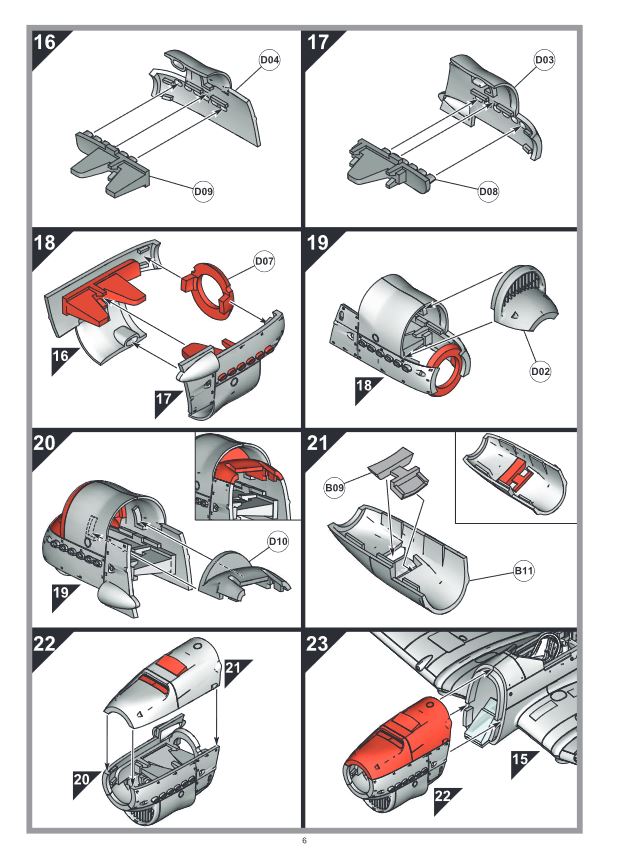 16
D04
D09
17
D03
D08
18
D07
16
17
19
D02
18
20
D10
19
21
B09
B11
22
21
20
23
15
22
6