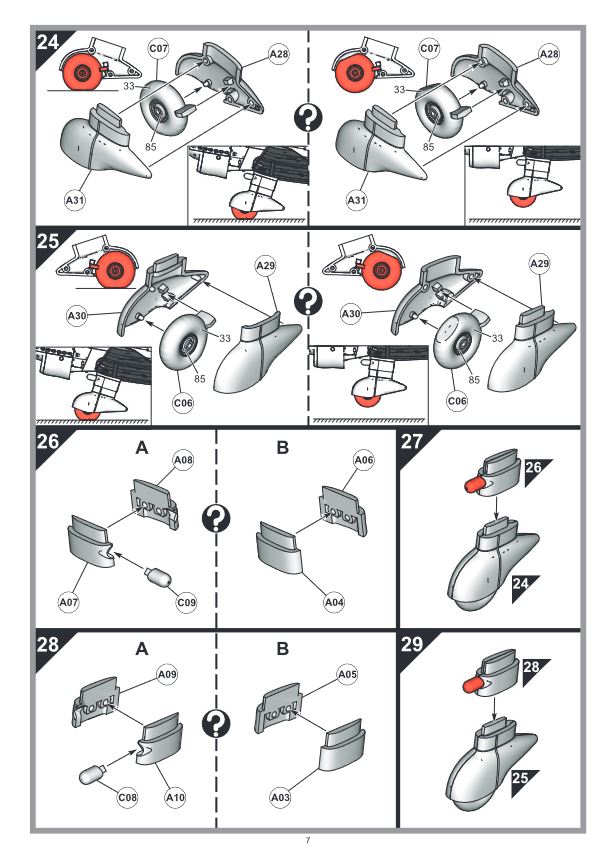 24

C07
A28
33
85
A31
?
C07
A28
33
85
A31

25

A29
A30
33
85
C06
?
A29
A30
33
85
C06

26
A
A08
A07
C09
?
B
A06
A04

27
26
24

28
A
A09
C08
A10
?
B
A05
A03

29
28
25

7