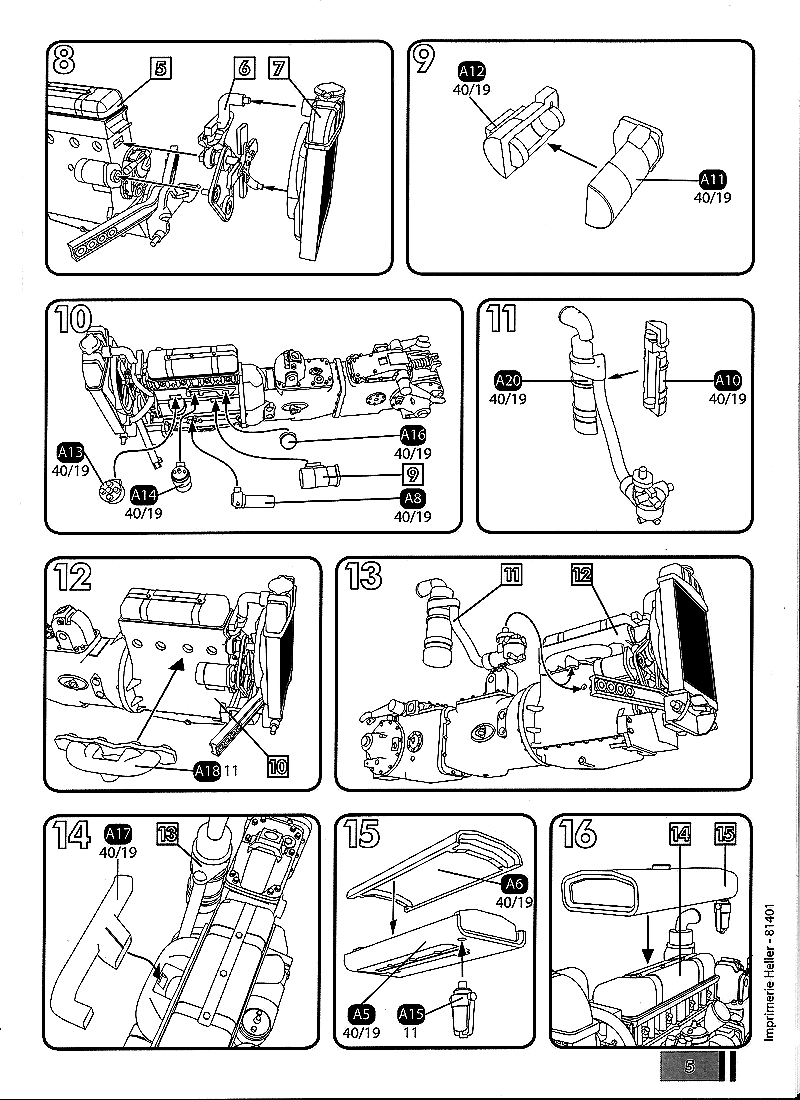 8
5
6
7

9
A12
40/19
A11
40/19

10
A13
40/19
A14
40/19
A16
40/19
9
A8
40/19

11
A20
40/19
A10
40/19

12
A18 11
10

13
11
12

14
A17
40/19
13

15
A6
40/19
A5
40/19
A15
11

16
14
15

Imprimerie Heller - 81401

5