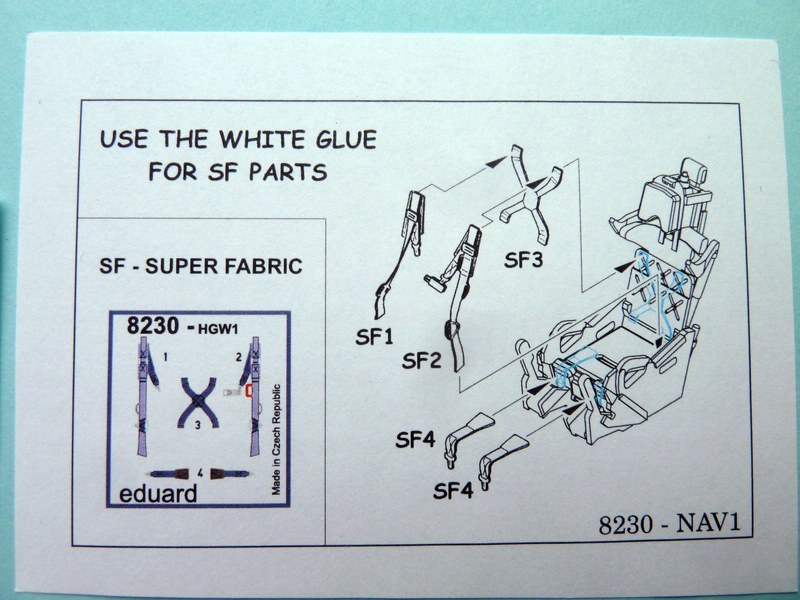 USE THE WHITE GLUE
FOR SF PARTS

SF - SUPER FABRIC

8230 - HGW1

1

2

3

4

eduard

Made in Czech Republic

SF1

SF2

SF3

SF4

SF4

8230 - NAV1