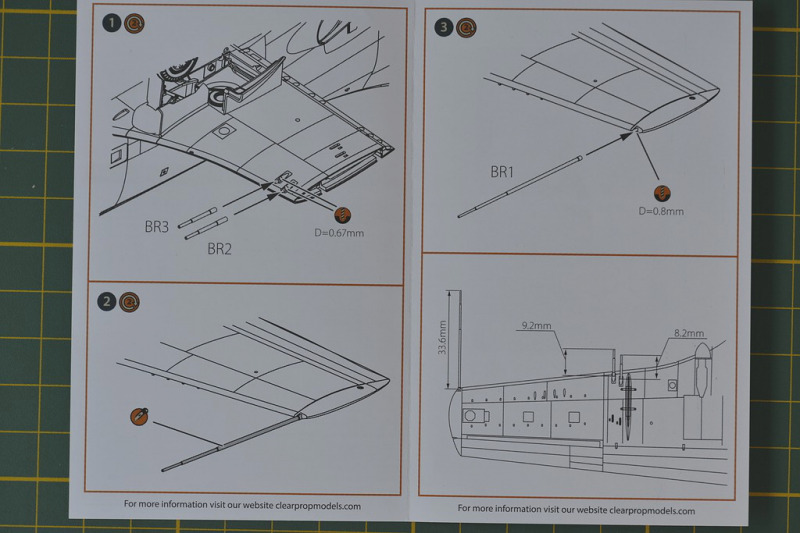 1

BR3
BR2
D=0.67mm

2

For more information visit our website clearpropmodels.com

3

BR1
D=0.8mm

33.6mm
9.2mm
8.2mm

For more information visit our website clearpropmodels.com