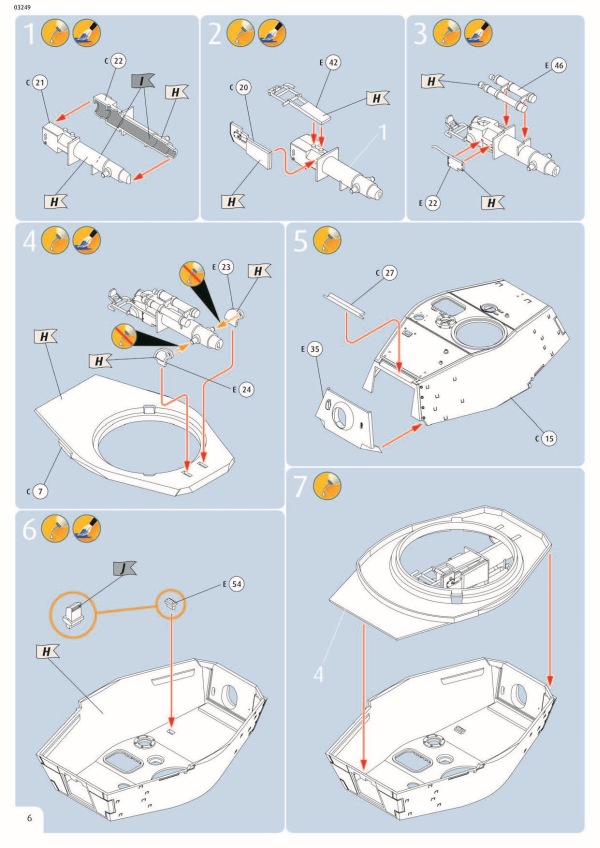 03249

1

C 22

C 21

I

H

H

2

E 42

C 20

H

1

H

3

E 46

H

E 22

H

4

E 23

H

H

H

E 24

C 7

5

C 27

E 35

C 15

6

J

E 54

H

7

4

6