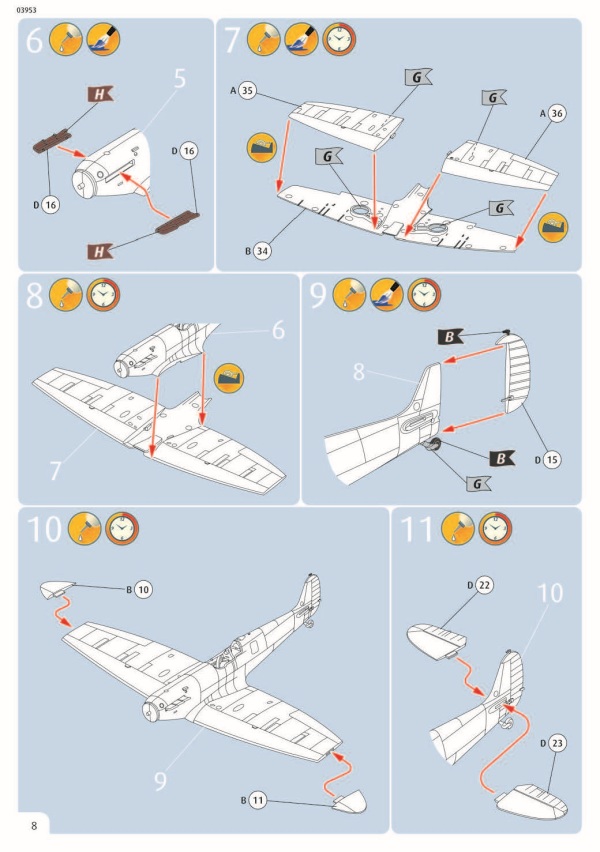 03953

6

H

5

D 16

D 16

H

7

A 35

G

G

A 36

G

G

B 34

8

6

7

9

B

8

B

D 15

G

10

B 10

9

B 11

11

D 22

10

D 23

8