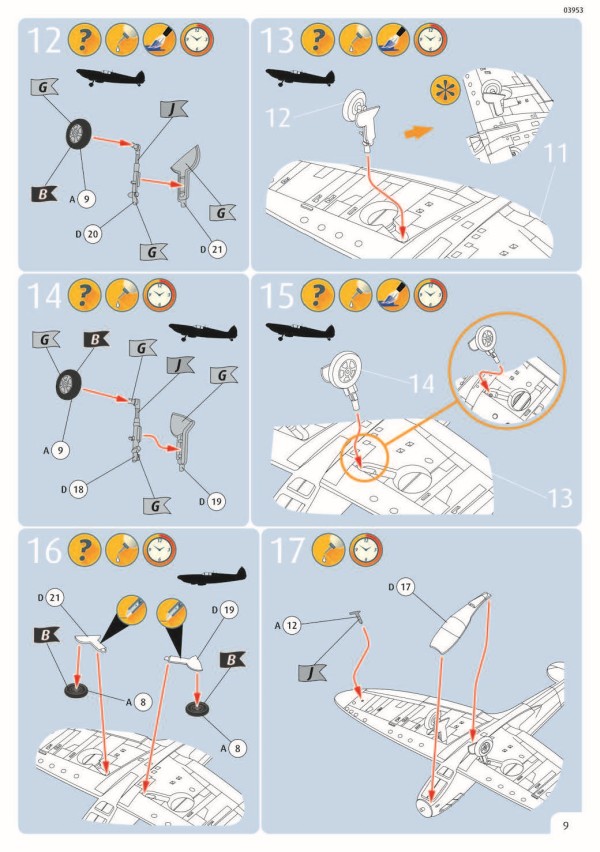 03953

12

G

J

B

A 9

D 20

G

G

D 21

13

12

11

14

G

B

G

J

G

A 9

D 18

G

D 19

15

14

13

16

D 21

D 19

B

B

A 8

A 8

17

D 17

A 12

J

9