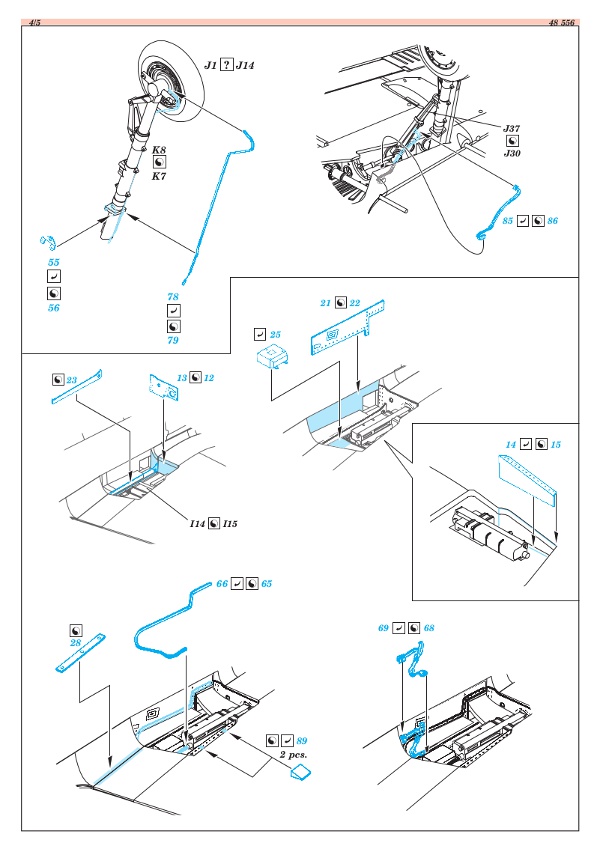 4/5

48 556

J1 ? J14

K8
K7

55
56

78
79

J37
J30

85 86

21 22

25

23

13 12

I14 I15

14 15

66 65

28

89
2 pcs.

69 68