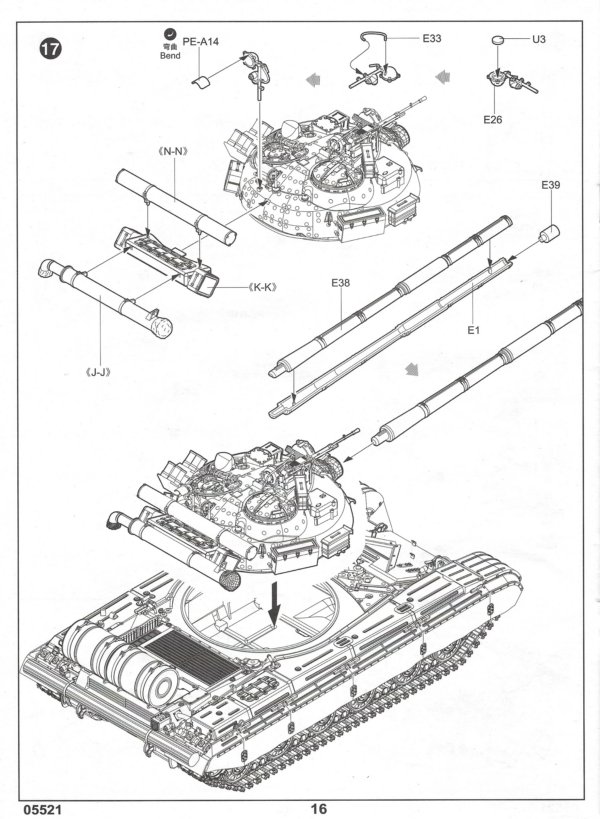 17

弯曲
Bend

PE-A14

E33

U3

E26

《N-N》

E39

《K-K》

E38

E1

《J-J》

05521

16