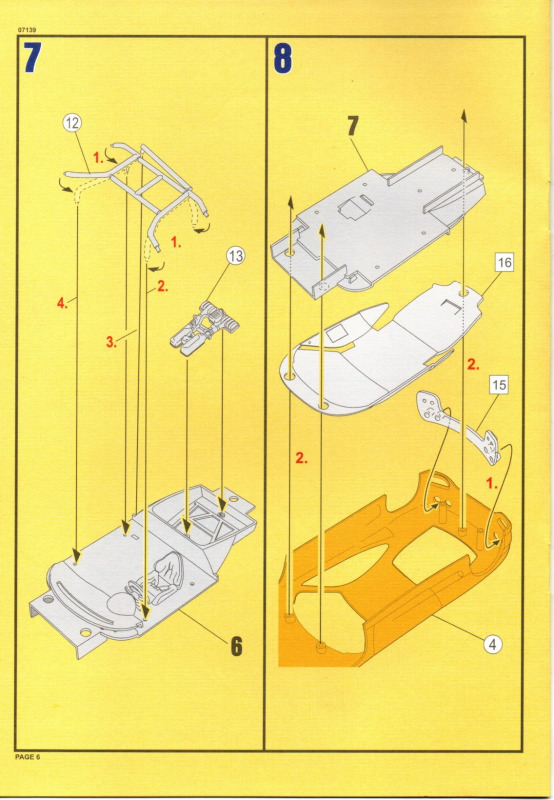 07139

7

12

1.

1.

2.

4.

3.

13

6

8

7

16

2.

15

2.

1.

4

PAGE 6