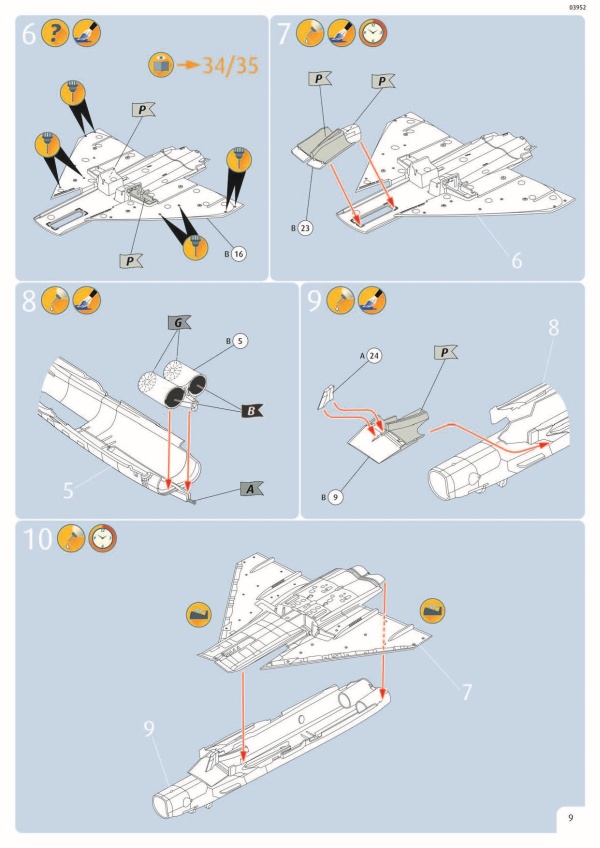 03952

6

34/35

P

P

B 16

7

P

P

B 23

6

8

G

B 5

B

5

A

9

A 24

P

8

B 9

10

7

9

9