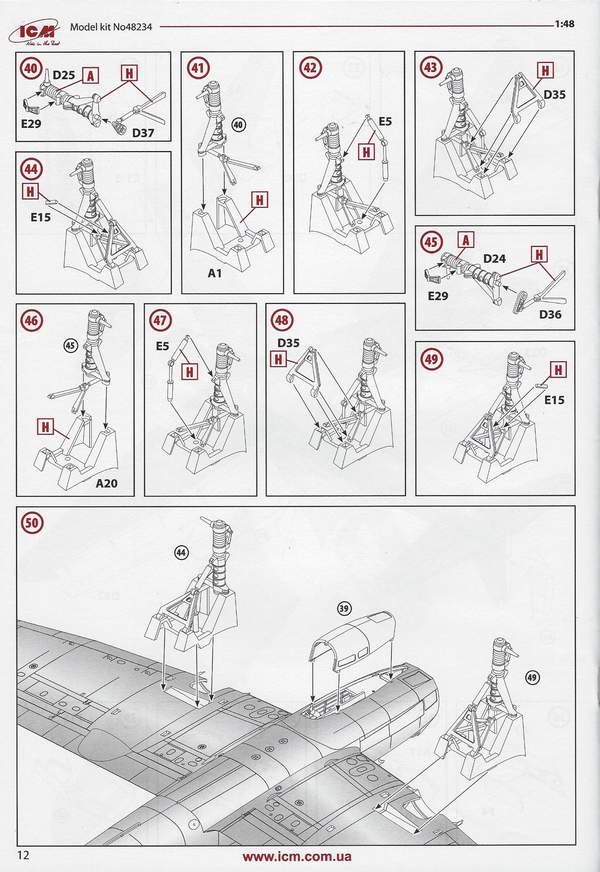 ICM
Model kit No48234
1:48

40
D25
A
H
E29
D37

41
40
H
A1

42
E5
H

43
H
D35

44
H
E15

45
A
D24
H
E29
D36

46
45
H
A20

47
E5
H

48
D35
H

49
H
E15

50
44
39
49

12
www.icm.com.ua