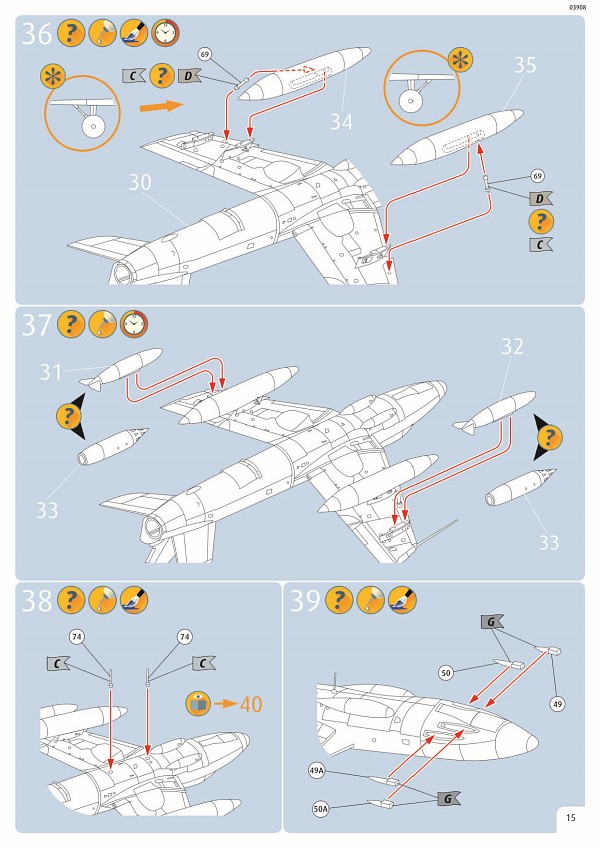 03908

36

69

C

D

34

35

30

69

D

C

37

31

32

33

33

38

74

74

C

C

40

39

G

50

49

49A

50A

G

15