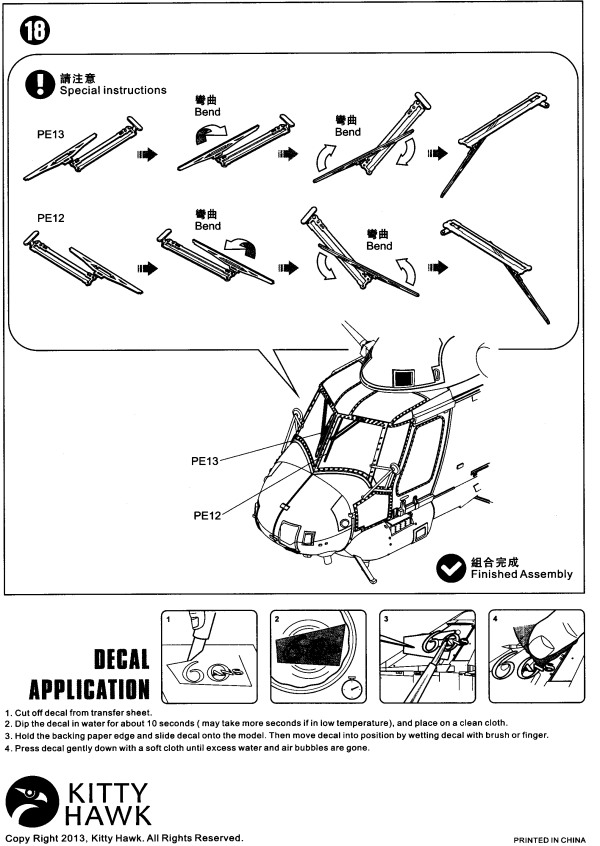 18

請注意
Special instructions

PE13

彎曲
Bend

彎曲
Bend

PE12

彎曲
Bend

彎曲
Bend

PE13

PE12

組合完成
Finished Assembly

DECAL APPLICATION

1
2
3
4

1. Cut off decal from transfer sheet.
2. Dip the decal in water for about 10 seconds ( may take more seconds if in low temperature), and place on a clean cloth.
3. Hold the backing paper edge and slide decal onto the model. Then move decal into position by wetting decal with brush or finger.
4. Press decal gently down with a soft cloth until excess water and air bubbles are gone.

KITTY HAWK

Copy Right 2013, Kitty Hawk. All Rights Reserved.

PRINTED IN CHINA