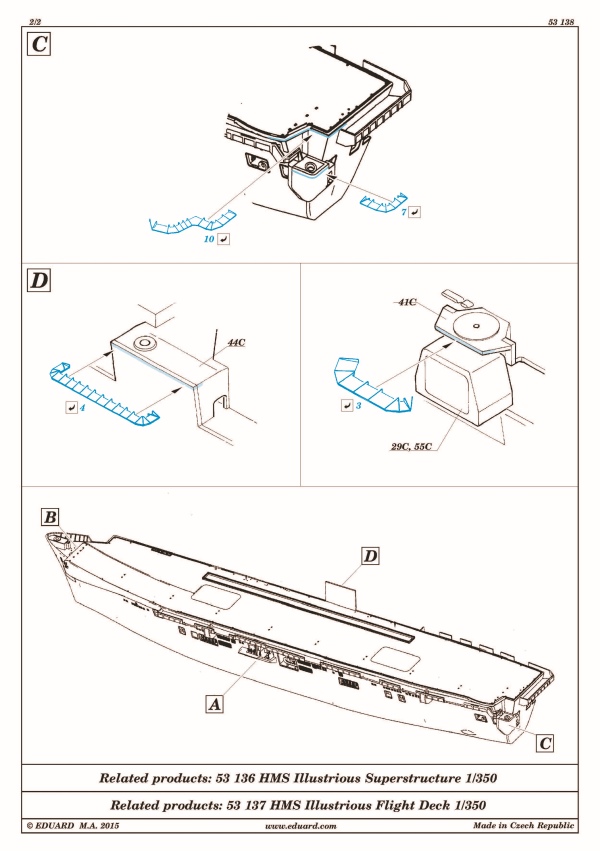 2/2

53 138

C

10

7

D

44C

4

41C

3

29C, 55C

B

D

A

C

Related products: 53 136 HMS Illustrious Superstructure 1/350

Related products: 53 137 HMS Illustrious Flight Deck 1/350

© EDUARD M.A. 2015

www.eduard.com

Made in Czech Republic