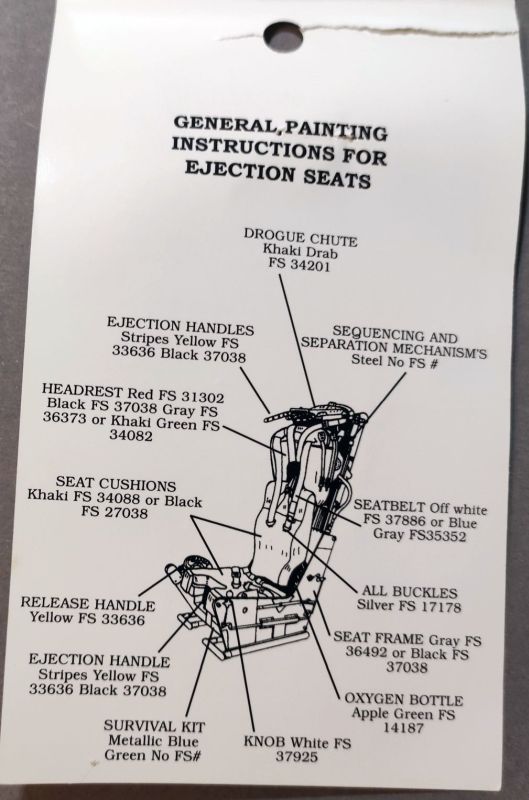 GENERAL PAINTING INSTRUCTIONS FOR EJECTION SEATS

DROGUE CHUTE
Khaki Drab
FS 34201

EJECTION HANDLES
Stripes Yellow FS
33636 Black 37038

SEQUENCING AND SEPARATION MECHANISM'S
Steel No FS #

HEADREST Red FS 31302
Black FS 37038 Gray FS
36373 or Khaki Green FS
34082

SEAT CUSHIONS
Khaki FS 34088 or Black
FS 27038

SEATBELT Off white
FS 37886 or Blue
Gray FS35352

ALL BUCKLES
Silver FS 17178

RELEASE HANDLE
Yellow FS 33636

SEAT FRAME Gray FS
36492 or Black FS
37038

EJECTION HANDLE
Stripes Yellow FS
33636 Black 37038

OXYGEN BOTTLE
Apple Green FS
14187

SURVIVAL KIT
Metallic Blue
Green No FS#

KNOB White FS
37925