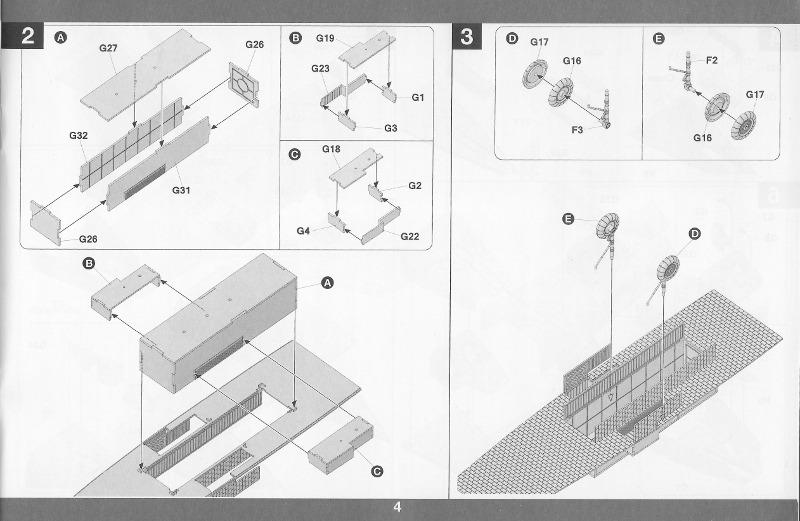 2

A

G27

G26

G32

G31

G26

B

G19

G23

G1

G3

C

G18

G2

G4

G22

B

A

C

3

D

G17

G16

F3

E

F2

G17

G16

E

D

4