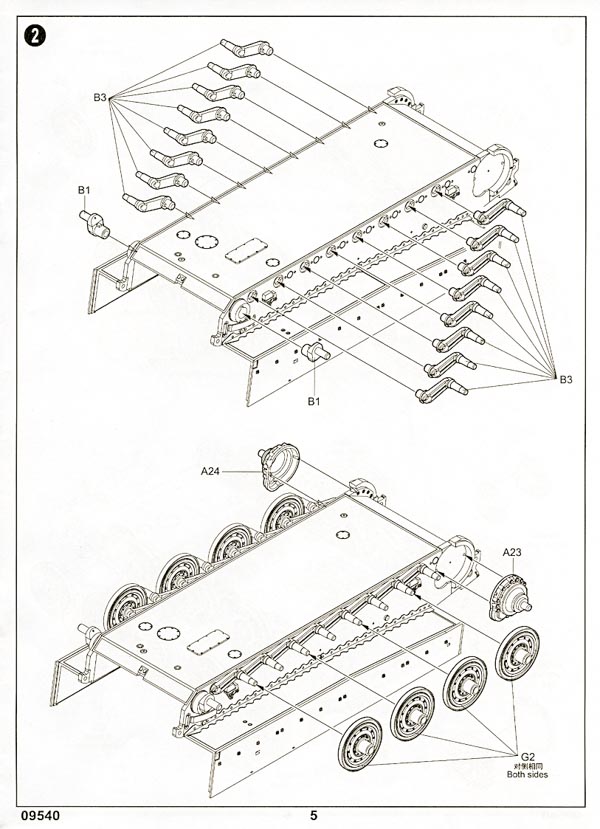 2

B3

B1

B1

B3

A24

A23

G2
对侧相同
Both sides

09540

5