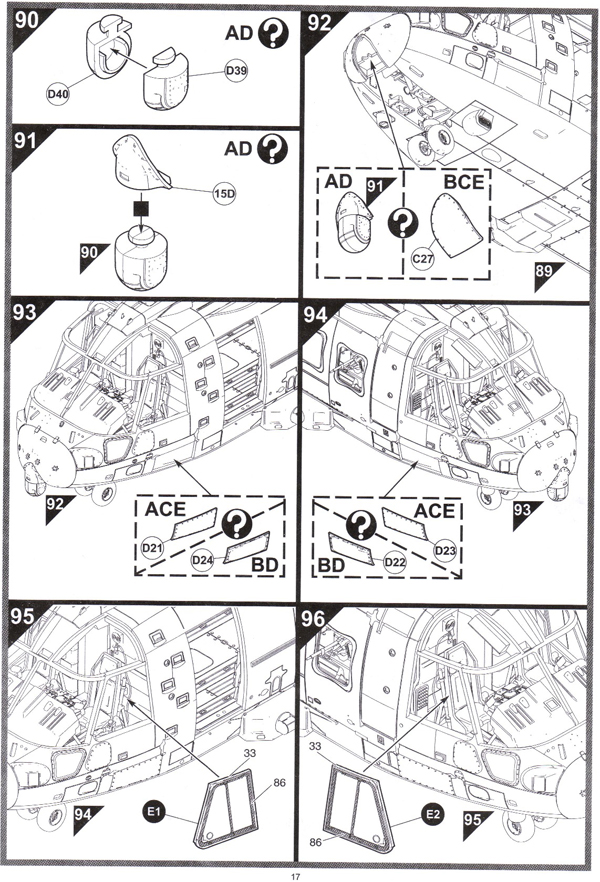 90
AD ?
D40
D39

91
AD ?
15D
90

92
AD
91
?
BCE
C27
89

93
92
ACE
?
D21
D24
BD

94
93
?
ACE
BD
D22
D23

95
33
86
E1
94

96
33
86
E2
95

17