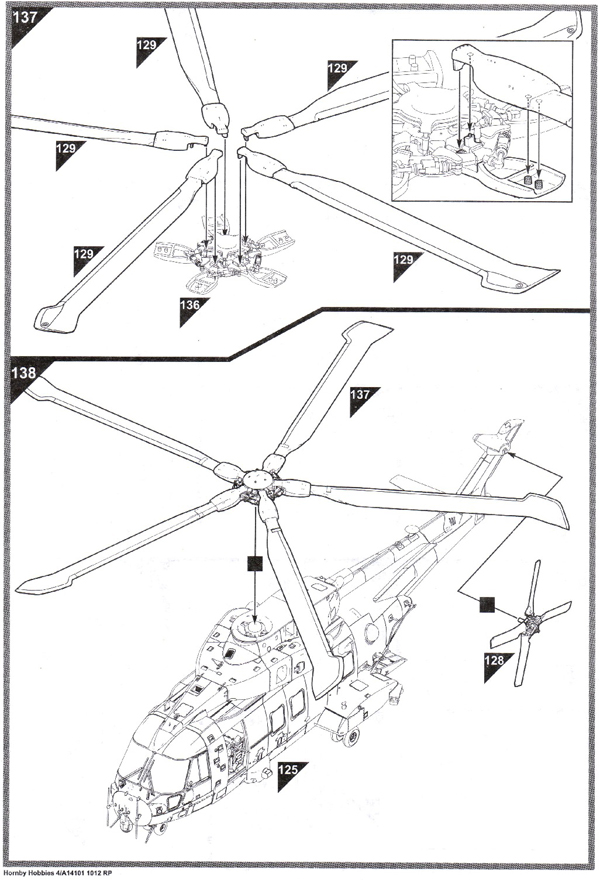 137

129

129

129

129

129

136

138

137

128

125

Hornby Hobbies 4/A14101 1012 RP