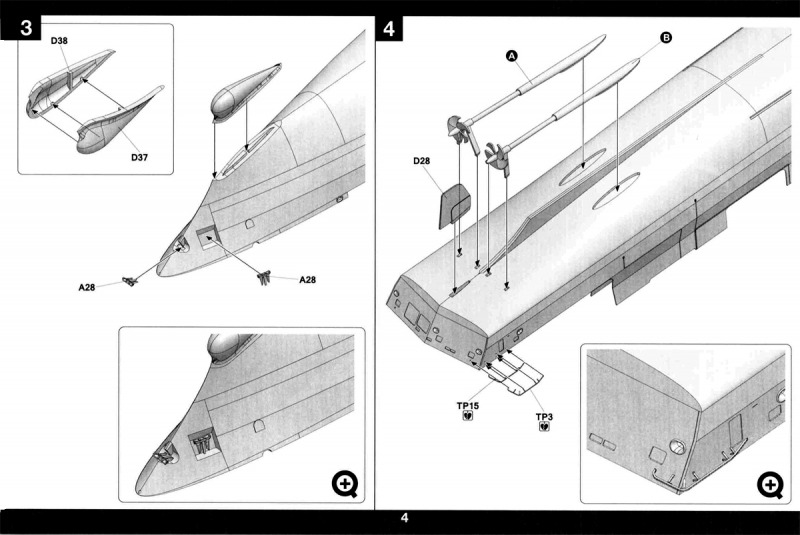 3

D38

D37

A28

A28

4

A

B

D28

TP15

TP3

4