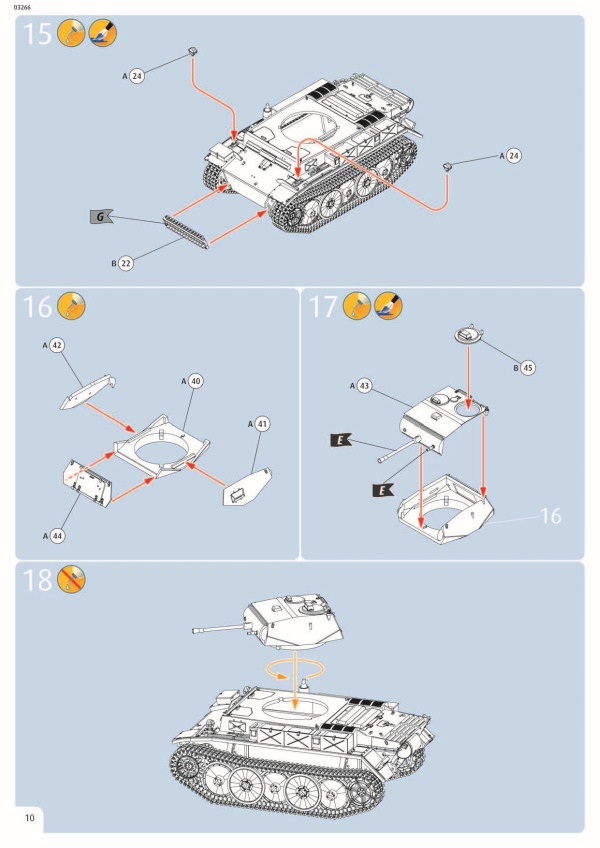 03266

15

A 24

A 24

G

B 22

16

A 42

A 40

A 41

A 44

17

B 45

A 43

E

E

16

18

10