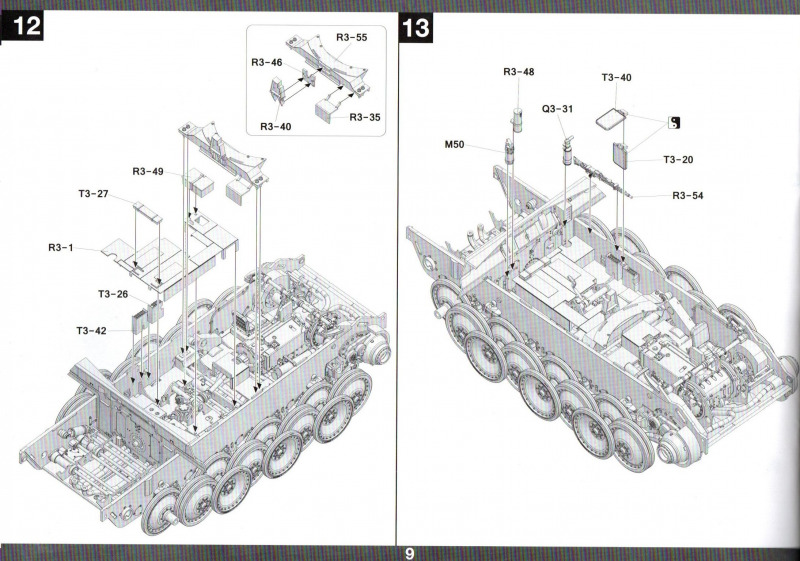 12

R3-55
R3-46
R3-40
R3-35
R3-49
T3-27
R3-1
T3-26
T3-42

13

R3-48
T3-40
Q3-31
M50
T3-20
R3-54

9