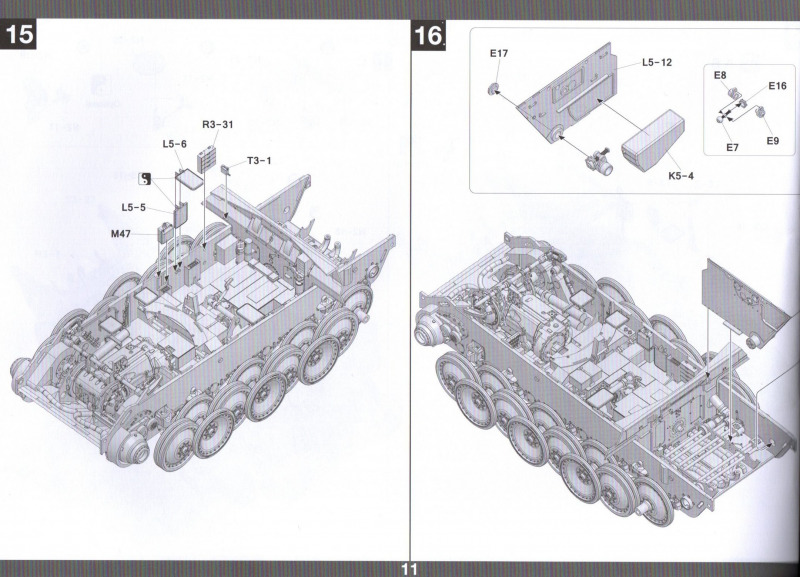 15

R3-31
L5-6
T3-1
L5-5
M47

16

E17
L5-12
K5-4
E8
E16
E7
E9

11