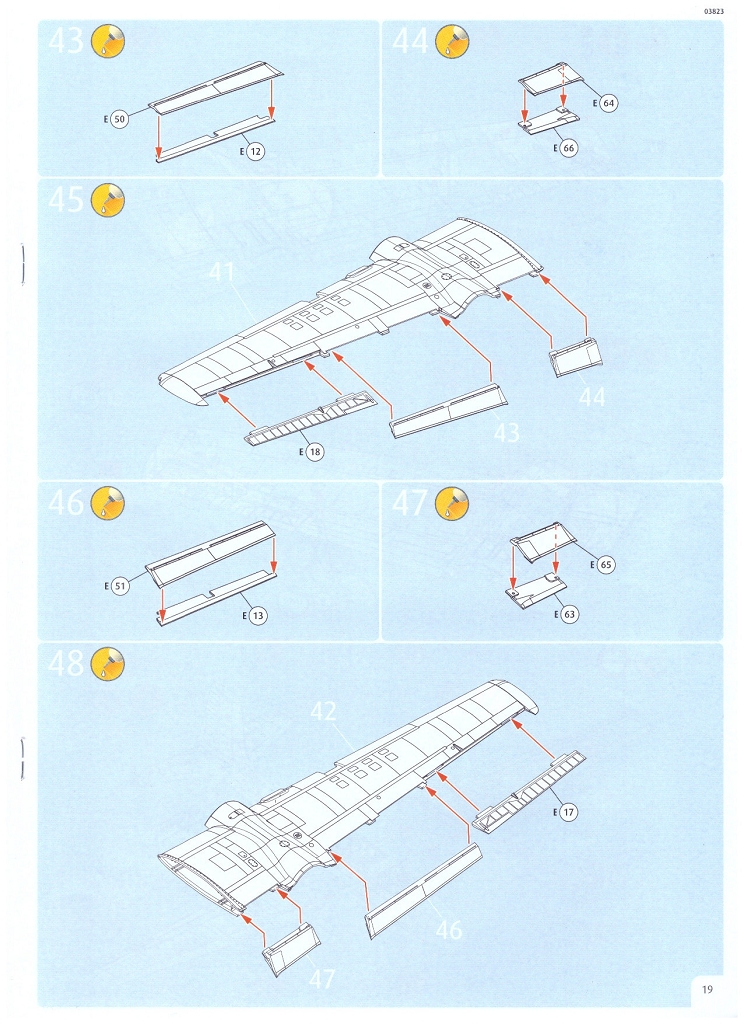 03823

43

E 50

E 12

44

E 64

E 66

45

41

44

43

E 18

46

E 51

E 13

47

E 65

E 63

48

42

E 17

46

47

19