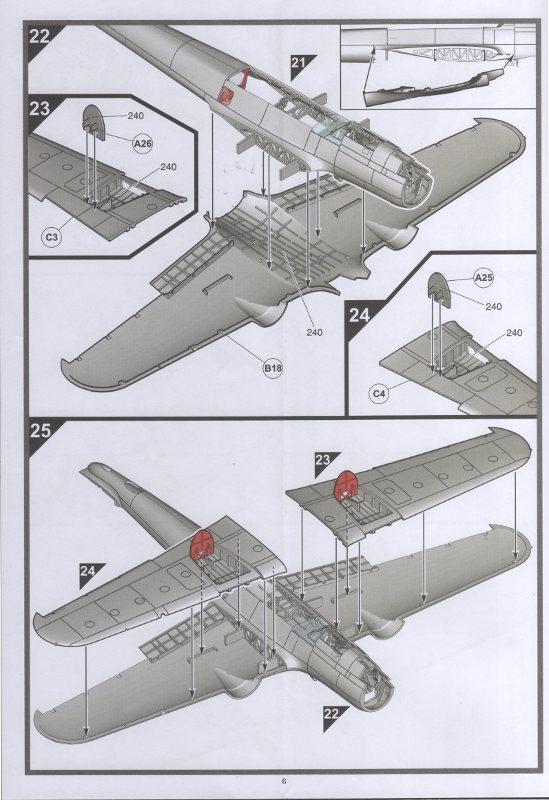 22

21

23

240

A26

240

C3

240

B18

24

A25

240

240

C4

25

23

24

22

6