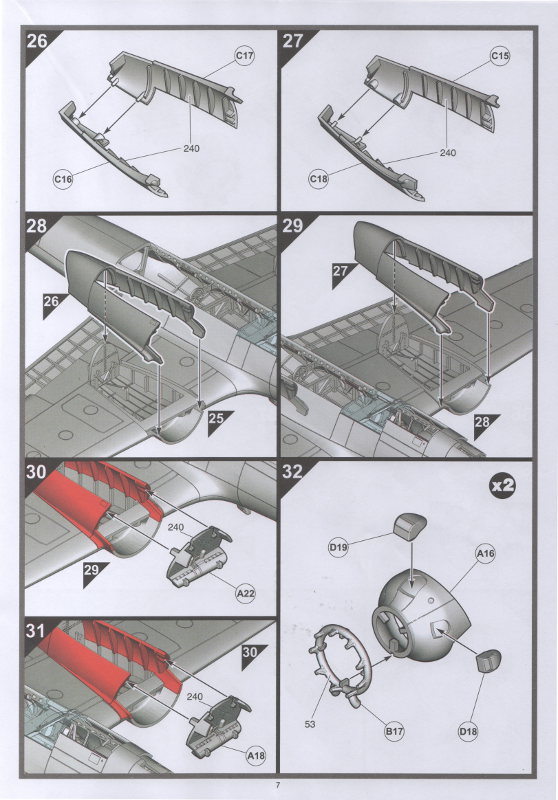 26
C17
240
C16

27
C15
240
C18

28
26
25

29
27
28

30
240
29
A22

31
30
240
A18

32
x2
D19
A16
53
B17
D18

7