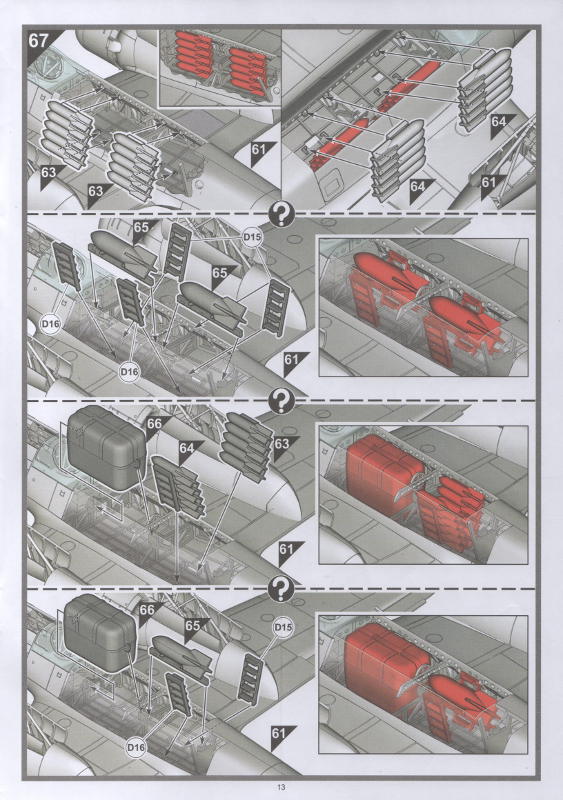 67

63

63

61

64

64

61

?

65

D15

65

D16

D16

61

?

66

64

63

61

?

66

65

D15

D16

61

13