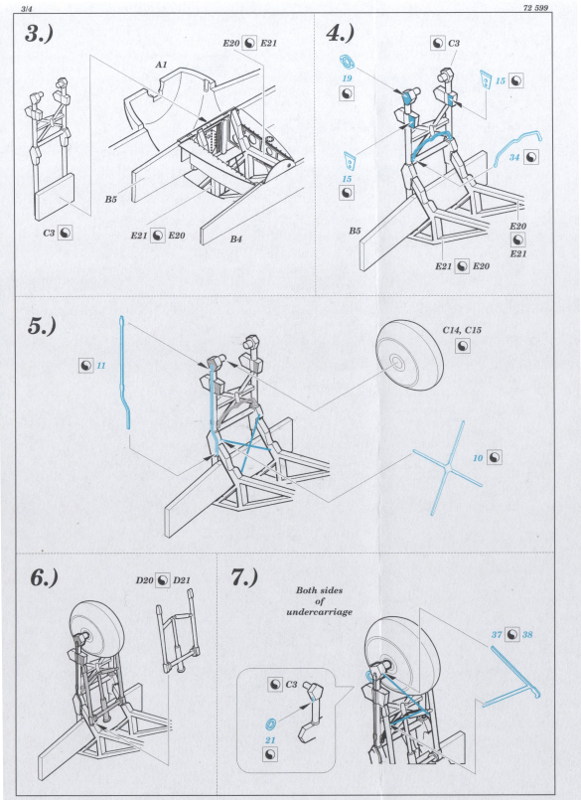 3/4

72 599

3.)

A1

E20 E21

B5

C3

E21 E20

B4

4.)

C3

19

15

15

34

B5

E20

E21

E21 E20

5.)

11

C14, C15

10

6.)

D20 D21

7.)

Both sides of undercarriage

C3

21

37 38