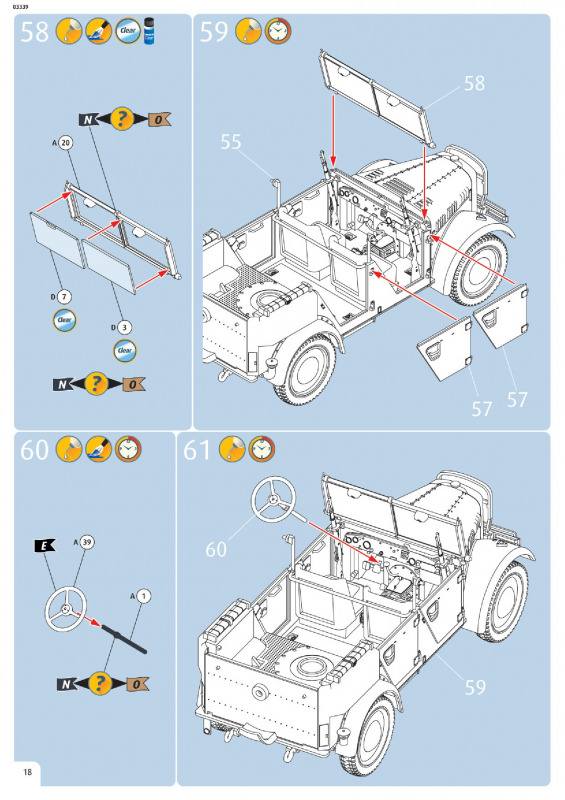 03339

58 Clear

N ? O

A 20

D 7

Clear

D 3

Clear

N ? O

59

58

55

57

57

60

E

A 39

A 1

N ? O

61

60

59

18