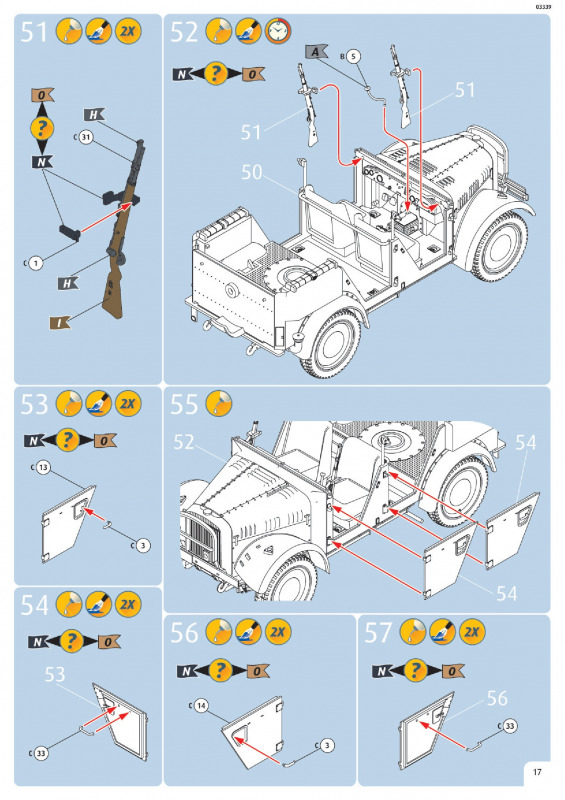 03339

51 2X

O
?
N

H
C 31
C 1
H
I

52

N ? O

A
B 5
51
51
50

53 2X

N ? O

C 13
C 3

55

52
54
54

54 2X

N ? O

53
C 33

56 2X

N ? O

C 14
C 3

57 2X

N ? O

56
C 33

17