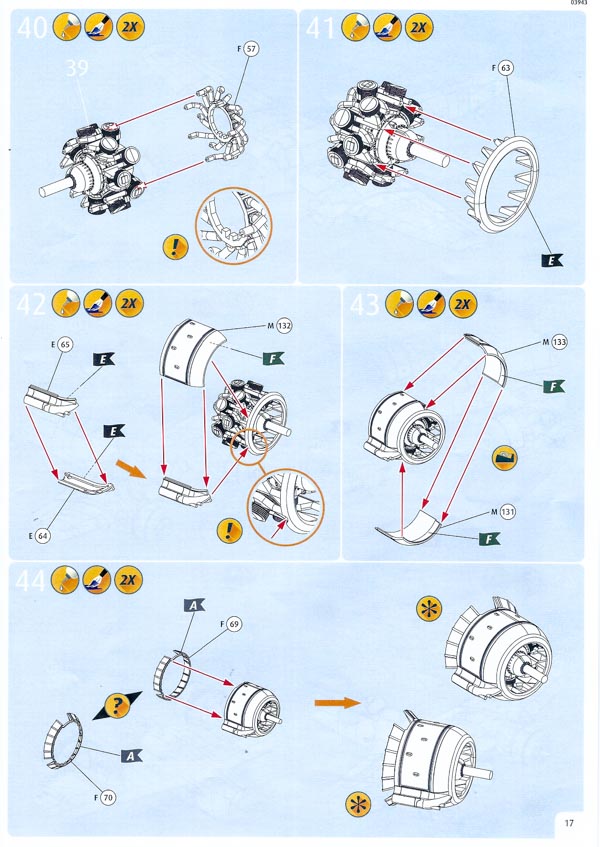 03943

40 2X

39

F 57

!

41 2X

F 63

E

42 2X

E 65

E

E

E 64

M 132

F

!

43 2X

M 133

F

M 131

F

44 2X

A

F 69

?

A

F 70

17