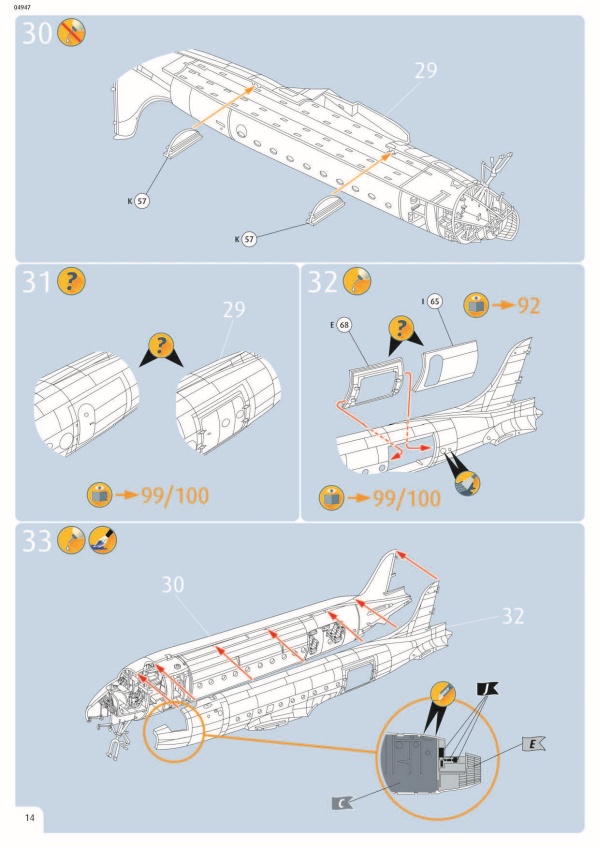 04947

30

29

K 57

K 57

31

29

99/100

32

I 65

E 68

92

99/100

33

30

32

K

E

C

14