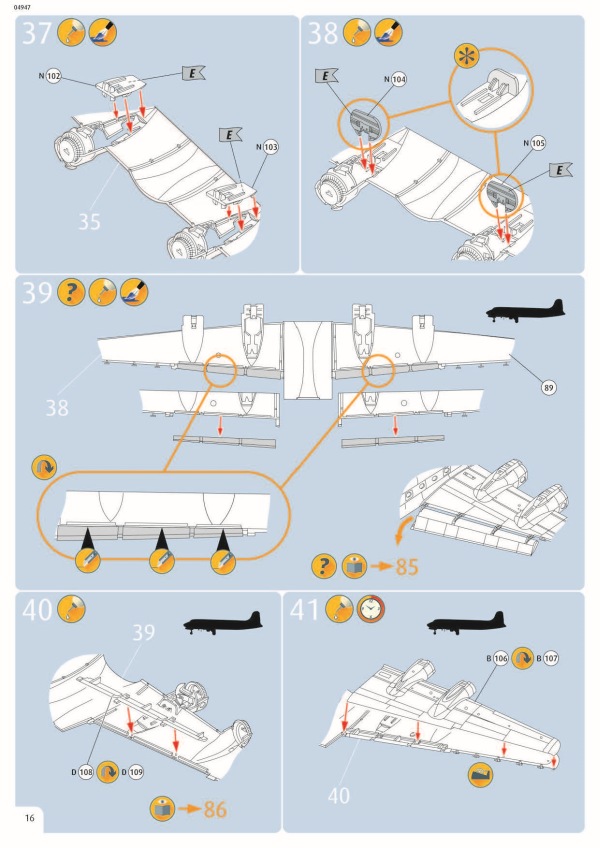 04947

37

N 102

E

E

N 103

35

38

E

N 104

N 105

E

39

38

89

85

40

39

D 108 D 109

86

41

B 106 B 107

40

16