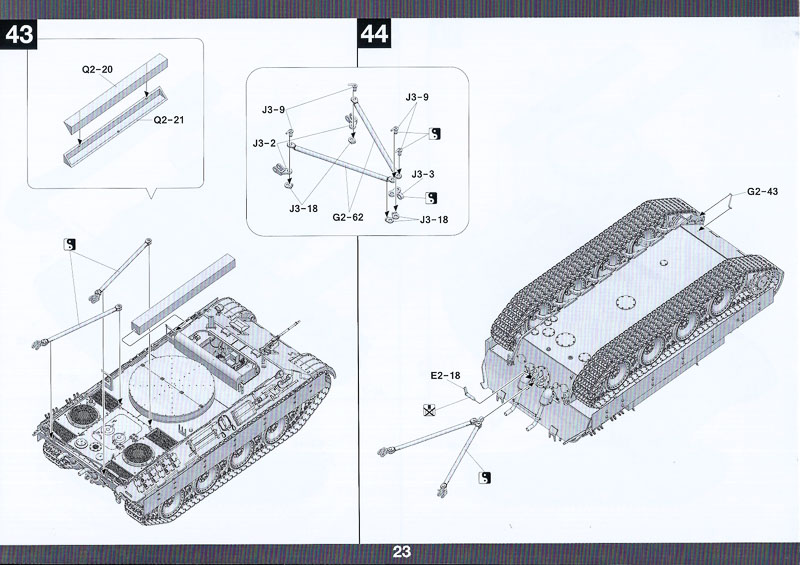 43

Q2-20

Q2-21

44

J3-9

J3-9

J3-2

J3-3

J3-18

G2-62

J3-18

G2-43

E2-18

23