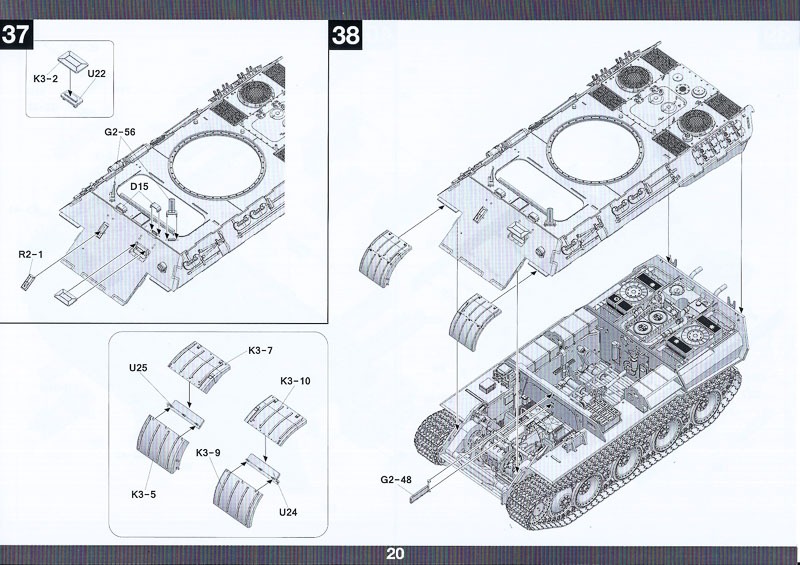 37

K3-2
U22

G2-56

D15

R2-1

38

K3-7
U25
K3-10
K3-9
K3-5
U24

G2-48

20