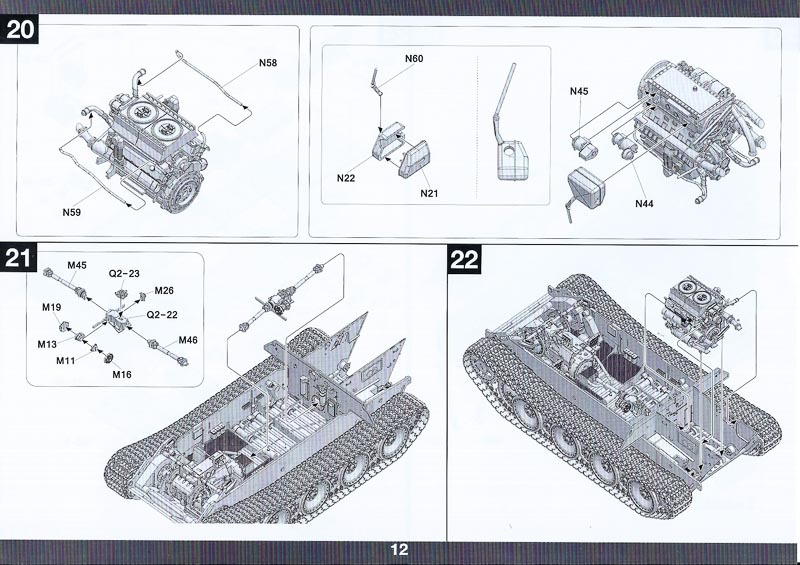 20

N58

N59

N60

N22

N21

N45

N44

21

M45

Q2-23

M26

M19

Q2-22

M13

M46

M11

M16

22

12