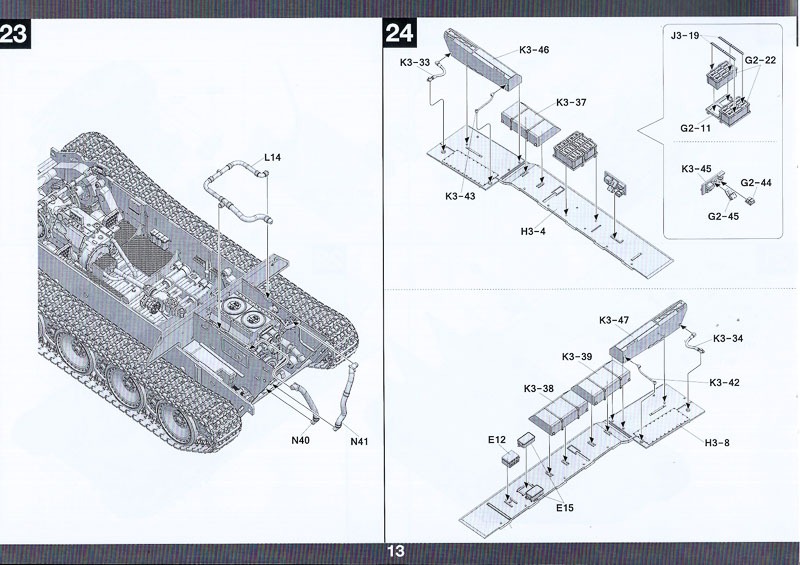 23

L14

N40

N41

24

K3-33

K3-46

K3-37

K3-43

H3-4

J3-19

G2-22

G2-11

K3-45

G2-44

G2-45

K3-47

K3-34

K3-39

K3-42

K3-38

H3-8

E12

E15

13