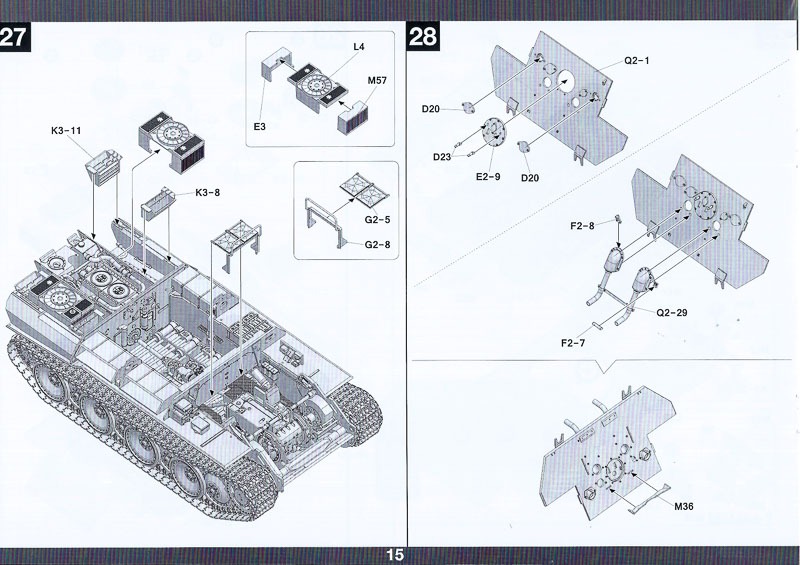 27

L4

M57

E3

K3-11

K3-8

G2-5

G2-8

28

Q2-1

D20

D23

E2-9

D20

F2-8

Q2-29

F2-7

M36

15