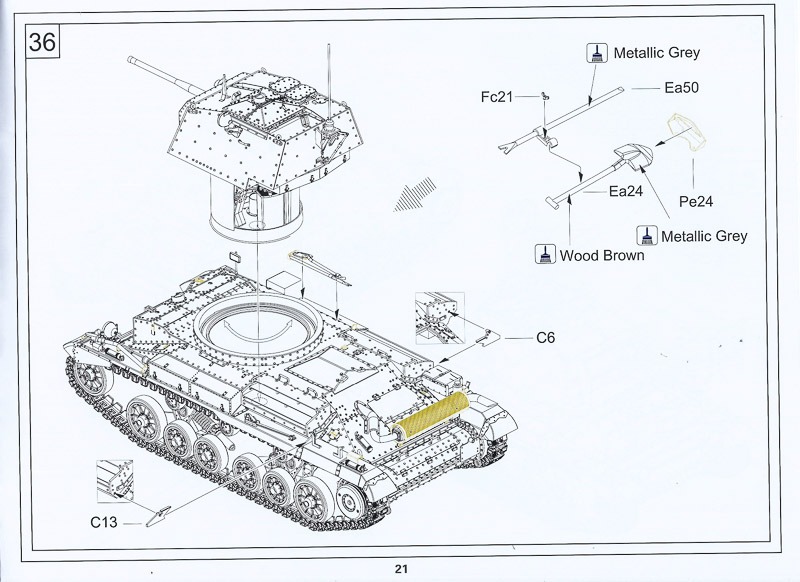 36

Metallic Grey

Fc21

Ea50

Ea24

Pe24

Metallic Grey

Wood Brown

C6

C13

21