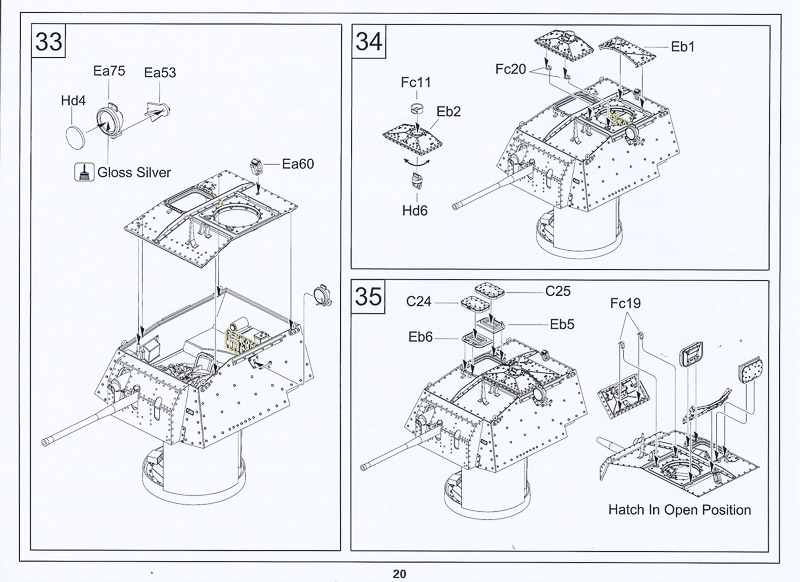 33

Ea75
Ea53
Hd4
Gloss Silver
Ea60

34

Fc11
Eb2
Hd6
Fc20
Eb1

35

C24
C25
Eb5
Eb6
Fc19
Hatch In Open Position

20