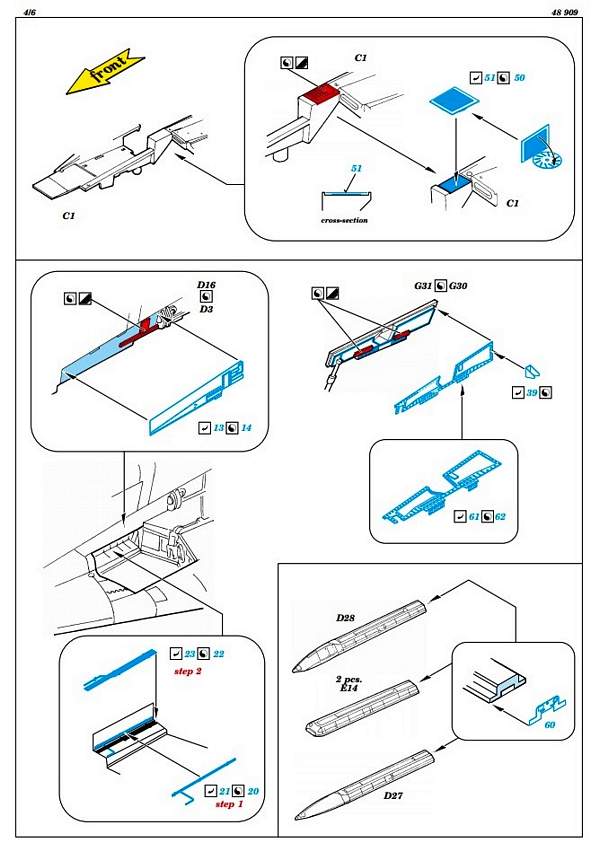 4/6

48 909

front

C1

C1

51 50

51

cross-section

C1

D16

D3

13 14

G31 G30

39

61 62

23 22

step 2

21 20

step 1

D28

2 pcs.
E14

60

D27