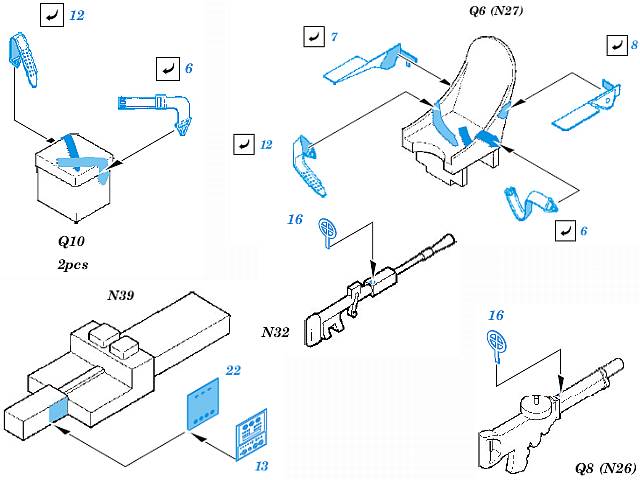 12
6
Q10
2pcs
Q6 (N27)
7
8
12
6
16
N32
N39
22
13
16
Q8 (N26)