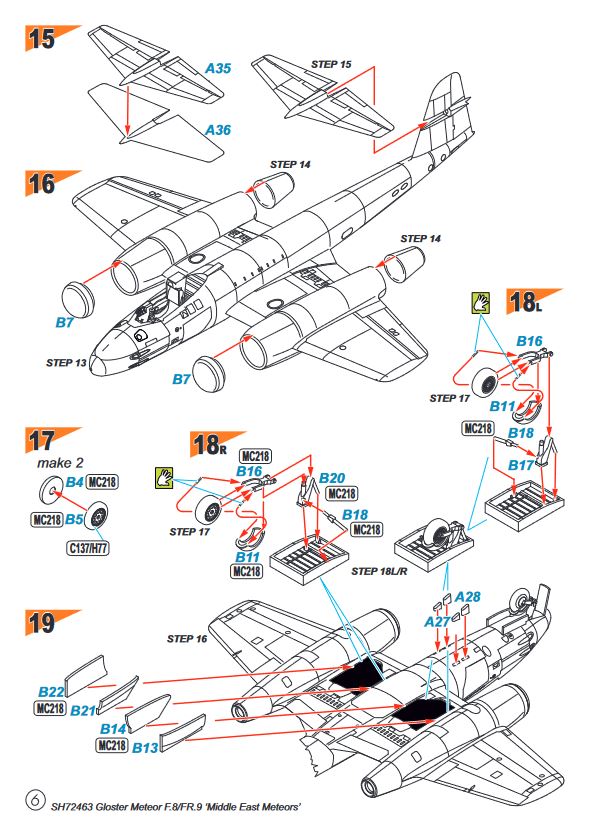 15

A35

A36

STEP 15

16

STEP 14

STEP 14

B7

STEP 13

B7

18L

B16

STEP 17

B11

MC218

B18

B17

17

make 2

B4 MC218

MC218 B5

C137/H77

18R

MC218

B16

B20

MC218

B18

MC218

STEP 17

B11

MC218

STEP 18L/R

A28

A27

19

STEP 16

B22

MC218

B21

B14

MC218

B13

6

SH72463 Gloster Meteor F.8/FR.9 'Middle East Meteors'