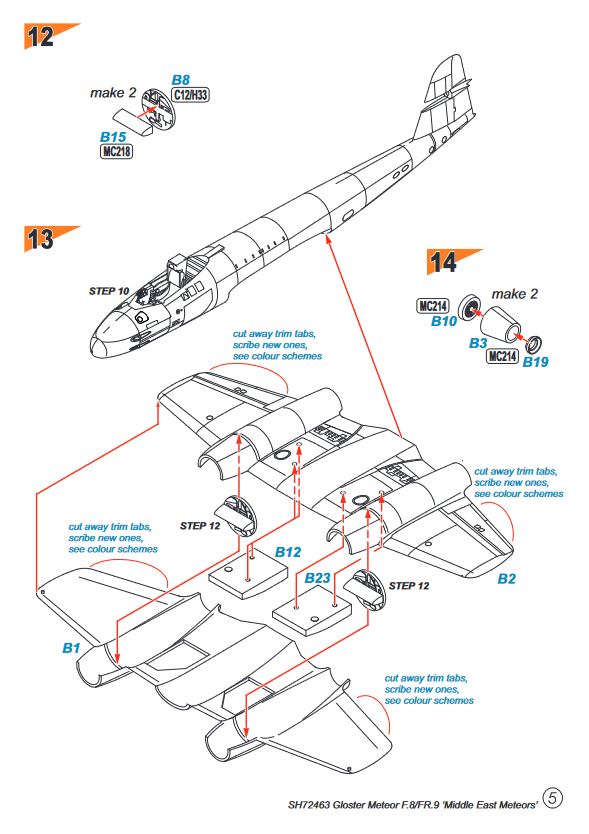 12

make 2
B8
C12/H33
B15
MC218

13

STEP 10

14

MC214
make 2
B10
B3
MC214
B19

cut away trim tabs, scribe new ones, see colour schemes

cut away trim tabs, scribe new ones, see colour schemes

STEP 12

cut away trim tabs, scribe new ones, see colour schemes

B12

B23

STEP 12

B2

B1

cut away trim tabs, scribe new ones, see colour schemes

SH72463 Gloster Meteor F.8/FR.9 'Middle East Meteors' 5