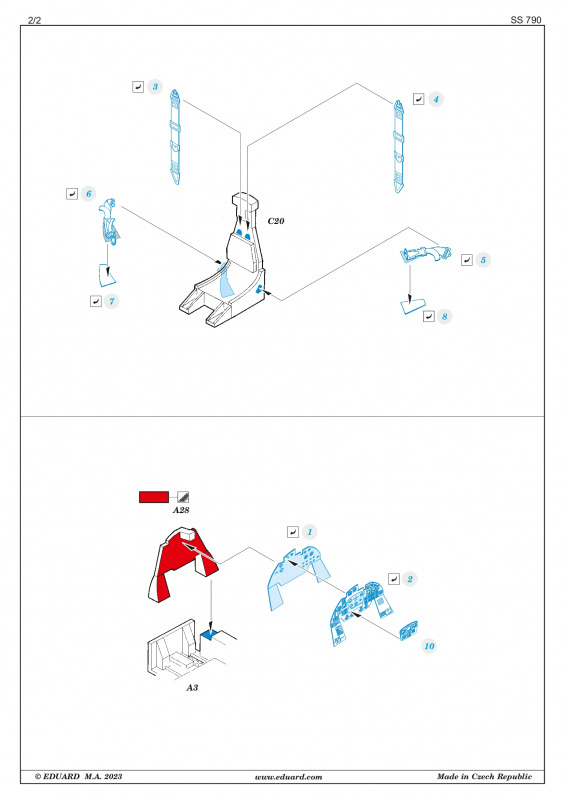 2/2

SS 790

3

4

6

C20

5

7

8

A28

1

2

10

A3

© EDUARD M.A. 2023

www.eduard.com

Made in Czech Republic