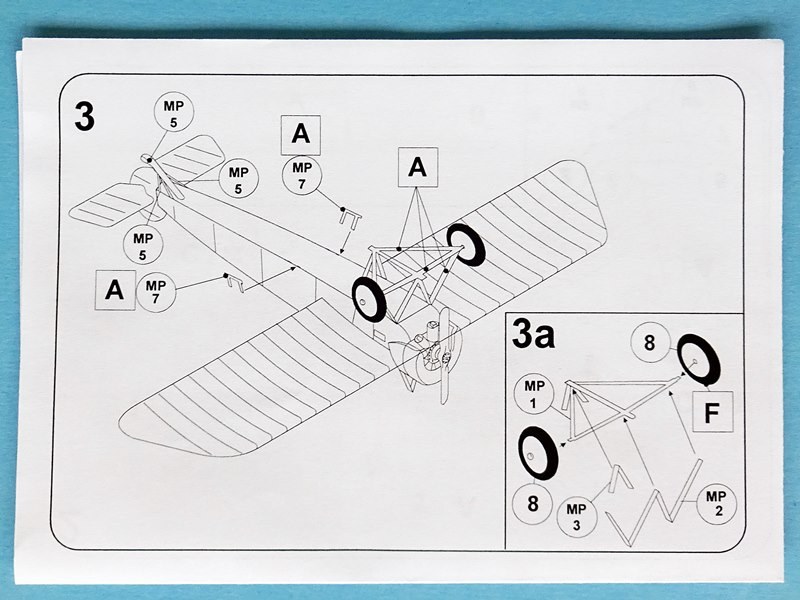 3

MP 5

MP 5

MP 5

A

MP 7

A

A

MP 7

3a

8

MP 1

F

8

MP 3

MP 2