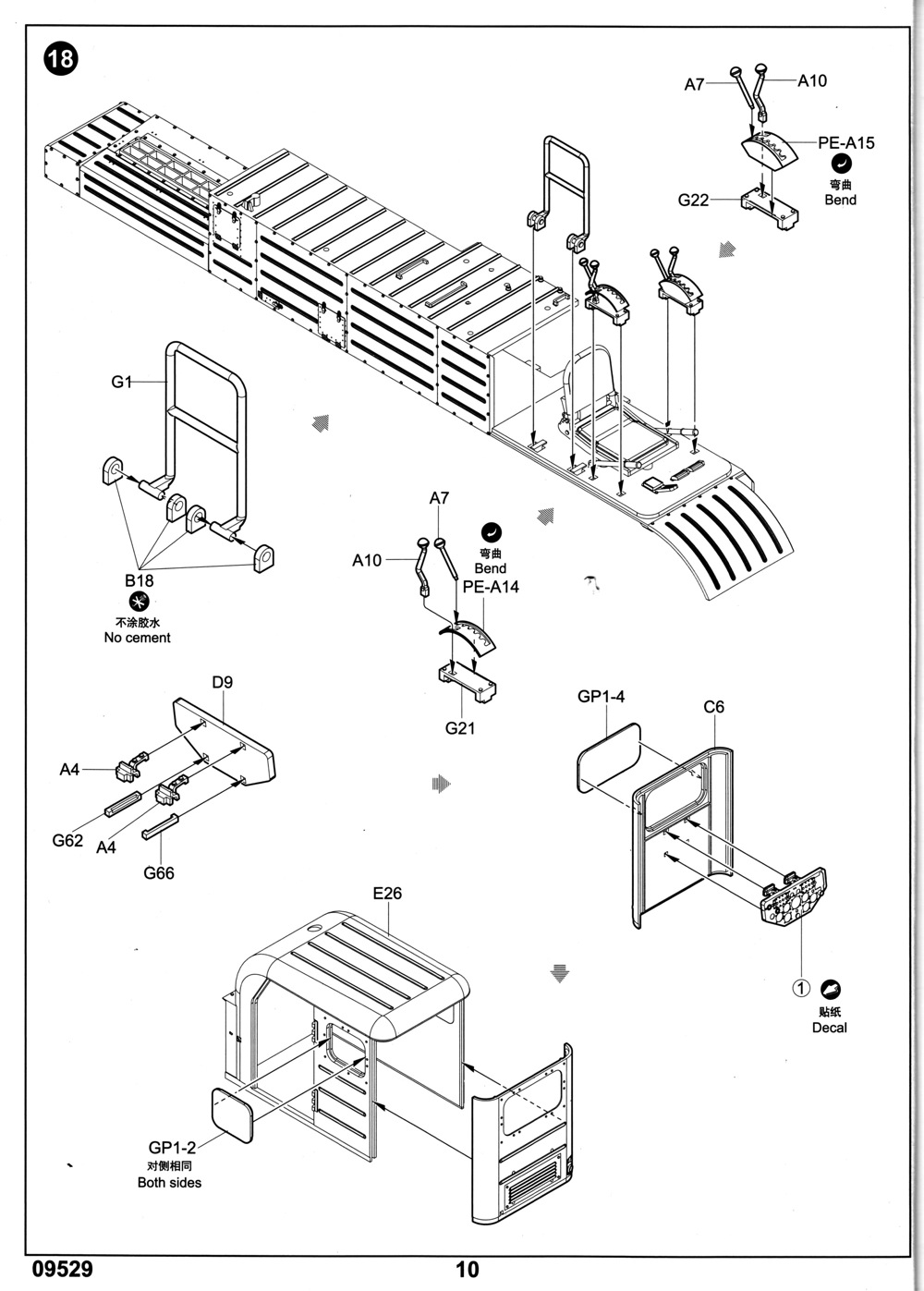 18

A7
A10
PE-A15
弯曲
Bend
G22

G1

B18
不涂胶水
No cement

A7
A10
弯曲
Bend
PE-A14
G21

D9
A4
G62
A4
G66

GP1-4
C6

1
贴纸
Decal

E26

GP1-2
对侧相同
Both sides

09529
10