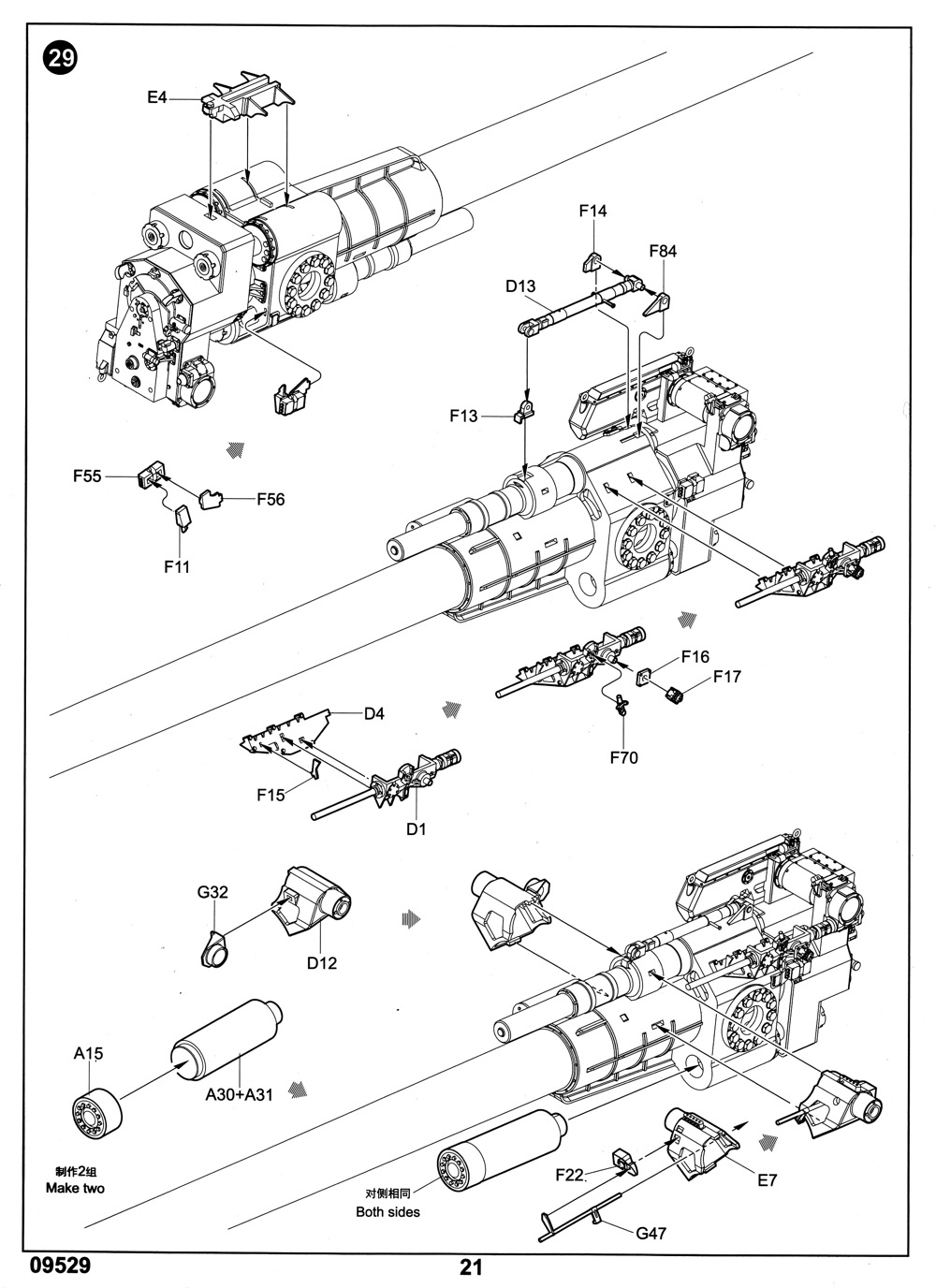 29

E4

F14

F84

D13

F13

F55

F56

F11

F16

F17

F70

D4

F15

D1

G32

D12

A15

A30+A31

制作2组
Make two

对侧相同
Both sides

F22

E7

G47

09529

21